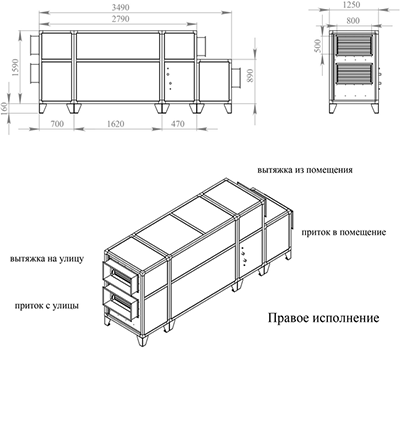 3490
2790
1590
160
890
700
1620
470
1250
800
500

вытяжка из помещения

приток в помещение

вытяжка на улицу

приток с улицы

Правое исполнение