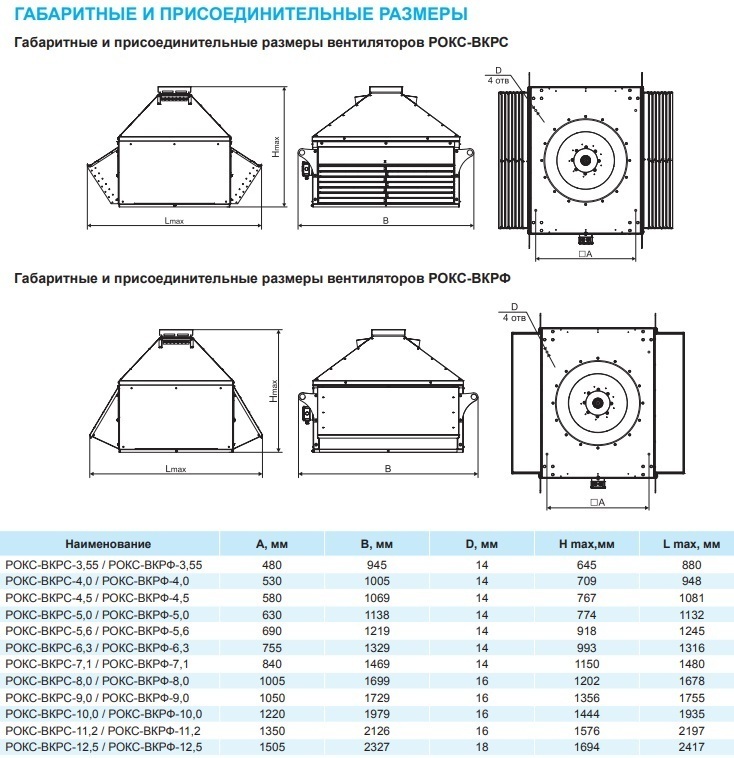 ГАБАРИТНЫЕ И ПРИСОЕДИНИТЕЛЬНЫЕ РАЗМЕРЫ

Габаритные и присоединительные размеры вентиляторов РОКС-ВКРС

Hmax

Lmax

B

D
4 отв

□A

Габаритные и присоединительные размеры вентиляторов РОКС-ВКРФ

Hmax

Lmax

B

D
4 отв

□A

| Наименование | A, мм | B, мм | D, мм | H max,мм | L max, мм |
|---|---|---|---|---|---|
| РОКС-ВКРС-3,55 / РОКС-ВКРФ-3,55 | 480 | 945 | 14 | 645 | 880 |
| РОКС-ВКРС-4,0 / РОКС-ВКРФ-4,0 | 530 | 1005 | 14 | 709 | 948 |
| РОКС-ВКРС-4,5 / РОКС-ВКРФ-4,5 | 580 | 1069 | 14 | 767 | 1081 |
| РОКС-ВКРС-5,0 / РОКС-ВКРФ-5,0 | 630 | 1138 | 14 | 774 | 1132 |
| РОКС-ВКРС-5,6 / РОКС-ВКРФ-5,6 | 690 | 1219 | 14 | 918 | 1245 |
| РОКС-ВКРС-6,3 / РОКС-ВКРФ-6,3 | 755 | 1329 | 14 | 993 | 1316 |
| РОКС-ВКРС-7,1 / РОКС-ВКРФ-7,1 | 840 | 1469 | 14 | 1150 | 1480 |
| РОКС-ВКРС-8,0 / РОКС-ВКРФ-8,0 | 1005 | 1699 | 16 | 1202 | 1678 |
| РОКС-ВКРС-9,0 / РОКС-ВКРФ-9,0 | 1050 | 1729 | 16 | 1356 | 1755 |
| РОКС-ВКРС-10,0 / РОКС-ВКРФ-10,0 | 1220 | 1979 | 16 | 1444 | 1935 |
| РОКС-ВКРС-11,2 / РОКС-ВКРФ-11,2 | 1350 | 2126 | 16 | 1576 | 2197 |
| РОКС-ВКРС-12,5 / РОКС-ВКРФ-12,5 | 1505 | 2327 | 18 | 1694 | 2417 |